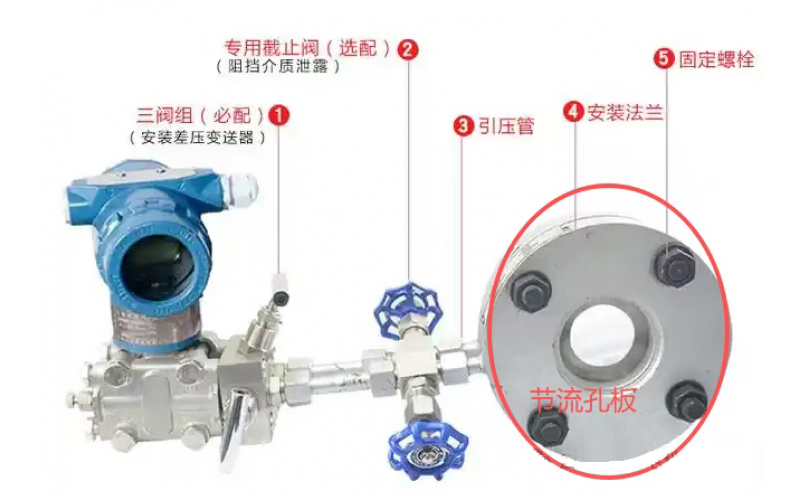 专用截止阀（选配）2
（阻挡介质泄露）

5 固定螺栓

三阀组（必配）1
（安装差压变送器）

3 引压管

4 安装法兰

节流孔板